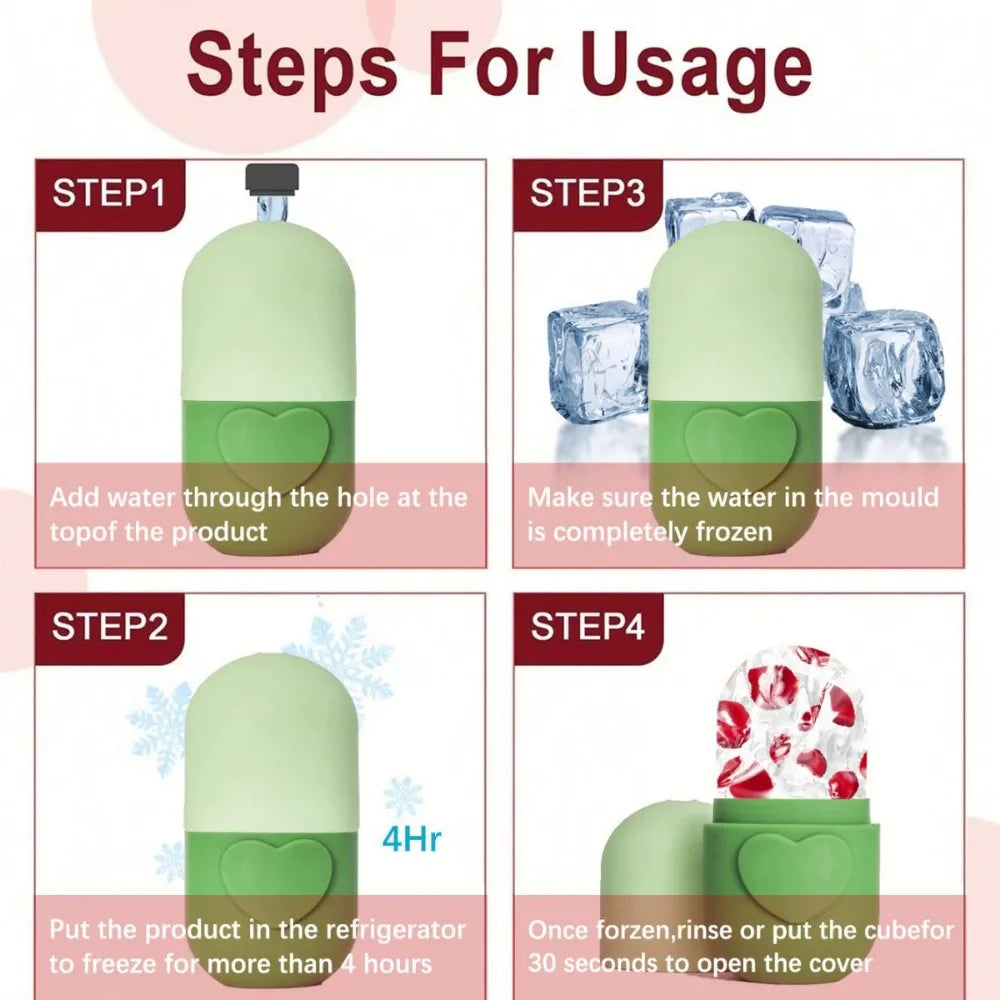 Steps For Usage

STEP1

Add water through the hole at the topof the product

STEP3

Make sure the water in the mould is completely frozen

STEP2

4Hr

Put the product in the refrigerator to freeze for more than 4 hours

STEP4

Once forzen,rinse or put the cubefor 30 seconds to open the cover