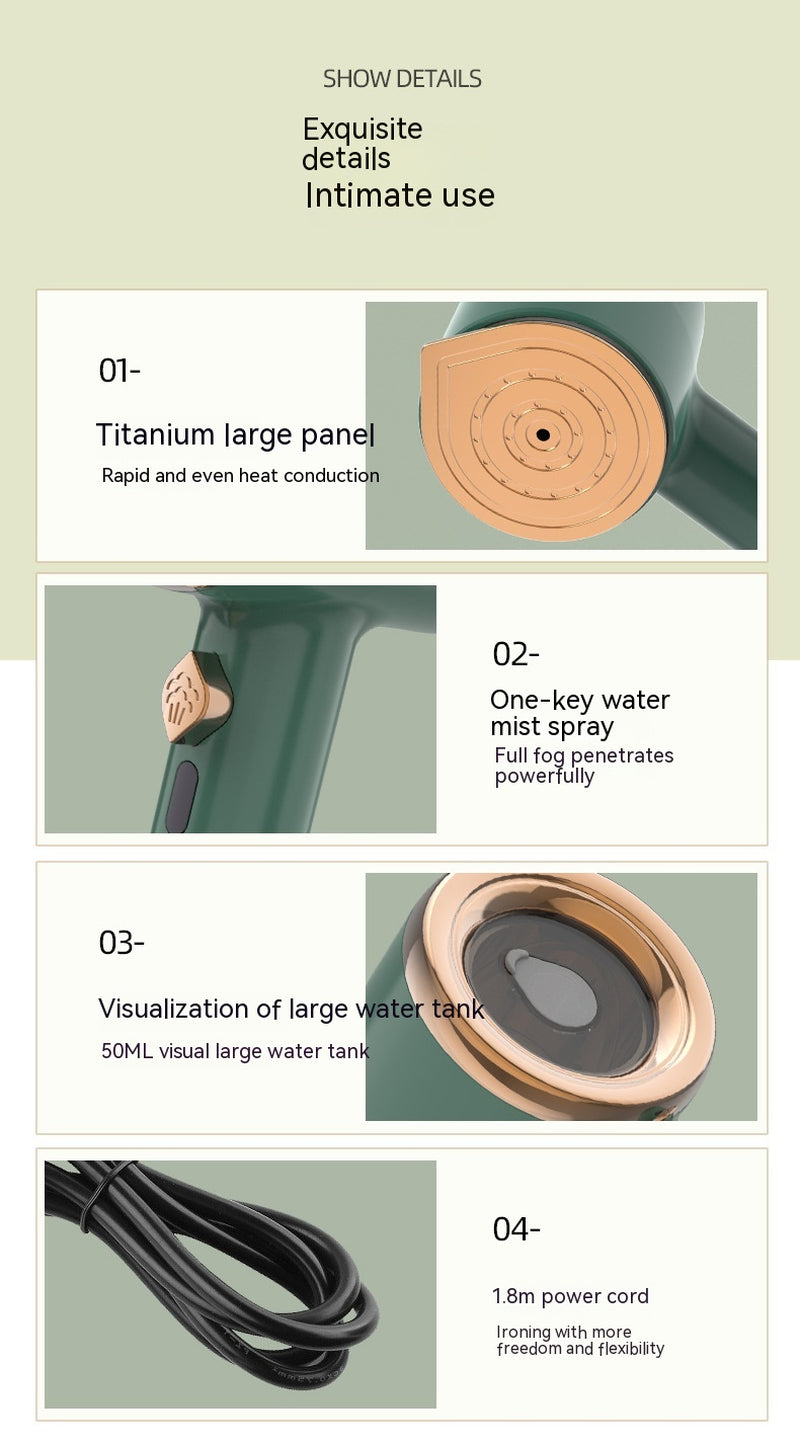 SHOW DETAILS

Exquisite details
Intimate use

01-

Titanium large panel

Rapid and even heat conduction

02-

One-key water mist spray

Full fog penetrates powerfully

03-

Visualization of large water tank

50ML visual large water tank

04-

1.8m power cord

Ironing with more freedom and flexibility