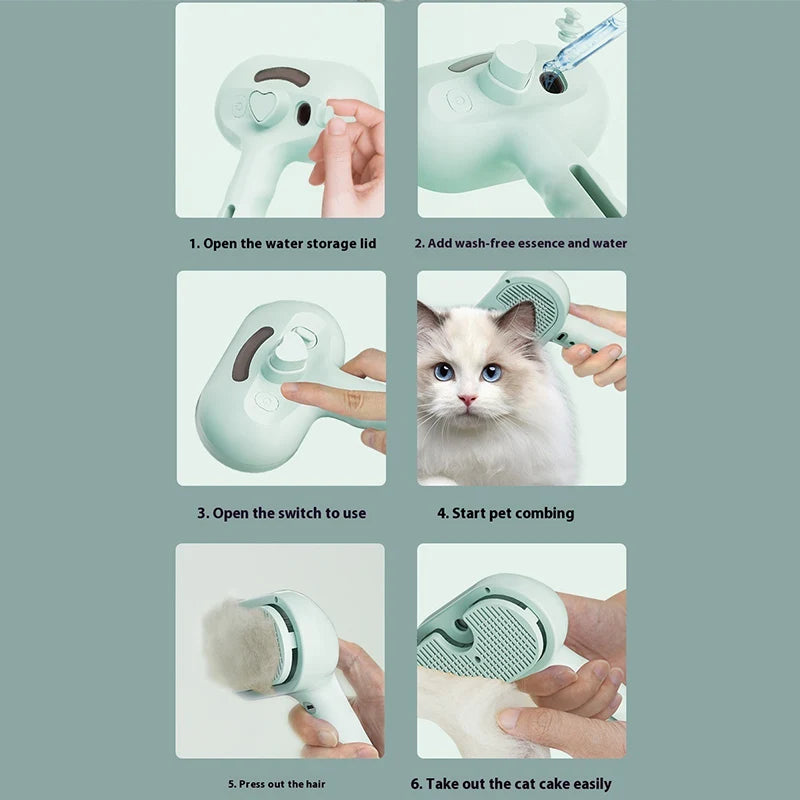 1. Open the water storage lid

2. Add wash-free essence and water

3. Open the switch to use

4. Start pet combing

5. Press out the hair

6. Take out the cat cake easily